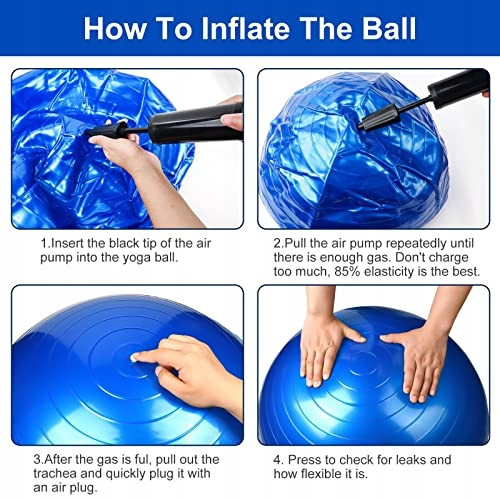 How To Inflate The Ball

1.Insert the black tip of the air pump into the yoga ball.

2.Pull the air pump repeatedly until there is enough gas. Don't charge too much, 85% elasticity is the best.

3.After the gas is ful, pull out the trachea and quickly plug it with an air plug.

4. Press to check for leaks and how flexible it is.